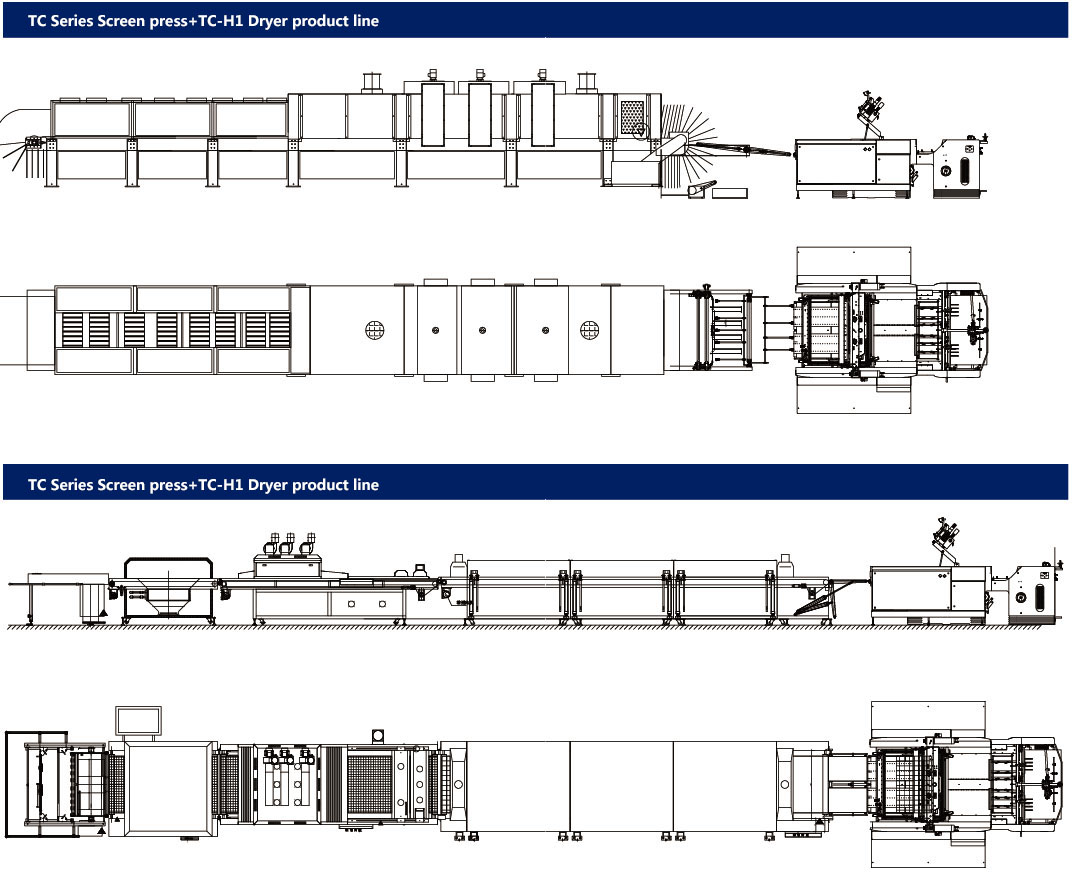 TC Series Screen press+TC-H1 Dryer product line

TC Series Screen press+TC-H1 Dryer product line