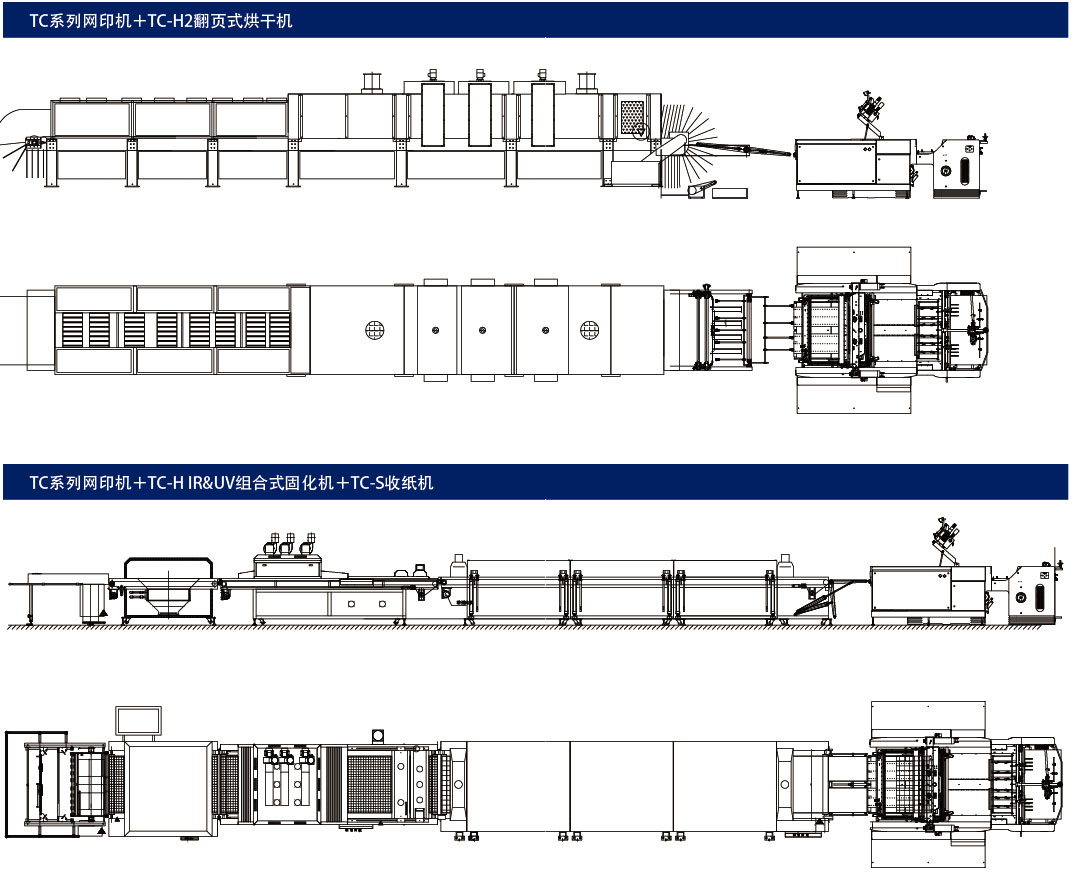 TC系列网印机＋TC-H2翻页式烘干机

TC系列网印机＋TC-H IR&UV组合式固化机＋TC-S收纸机